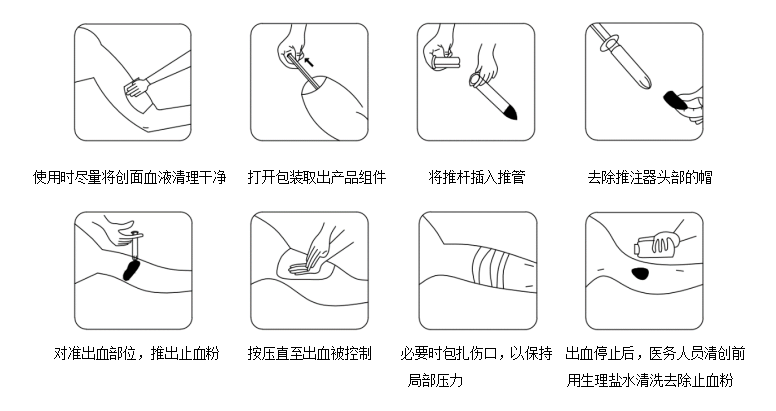 使用时尽量将创面血液清理干净

打开包装取出产品组件

将推杆插入推管

去除推注器头部的帽

对准出血部位，推出止血粉

按压直至出血被控制

必要时包扎伤口，以保持局部压力

出血停止后，医务人员清创前用生理盐水清洗去除止血粉